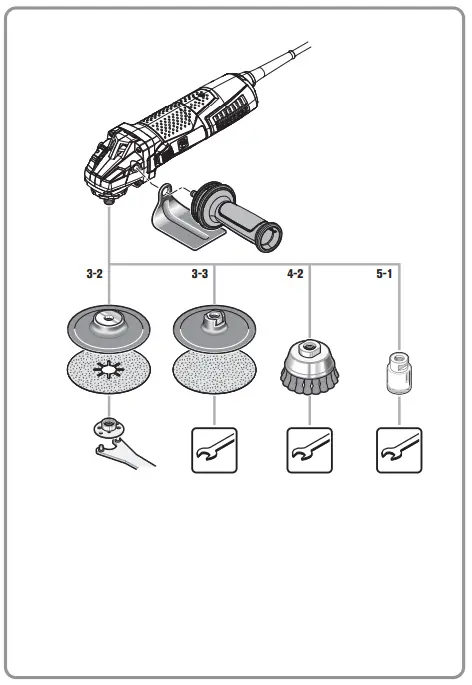 3-2
3-3
4-2
5-1