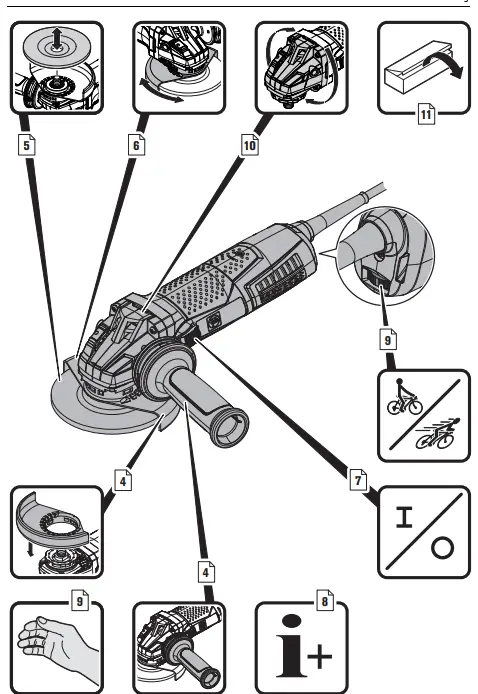 5
6
10
11
9
4
7
4
9
8
I
O
i+