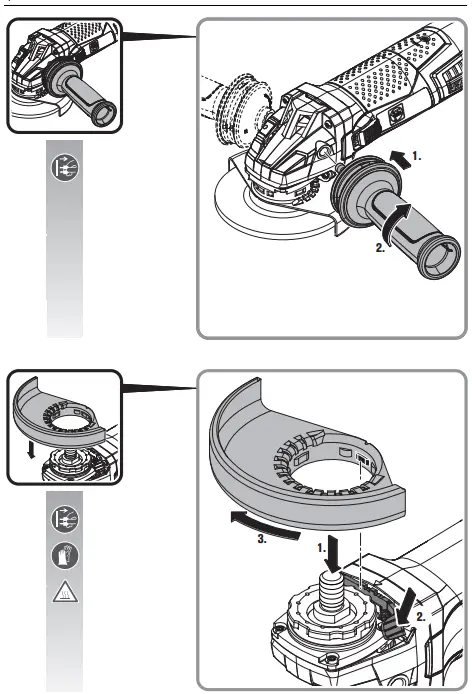 1.

2.

3.

1.

2.