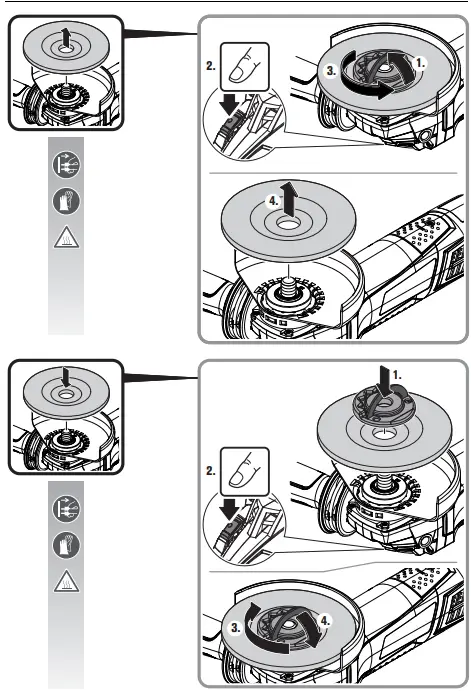 2.
3.
1.
4.

1.
2.
3.
4.