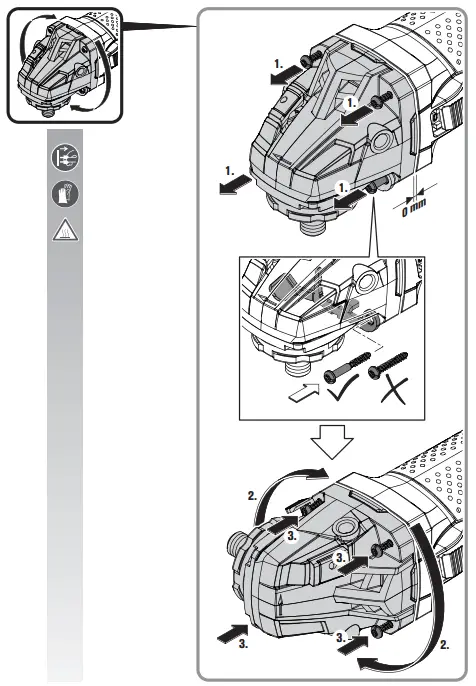 1.
1.
1.
1.
0 mm
2.
3.
3.
3.
3.
2.