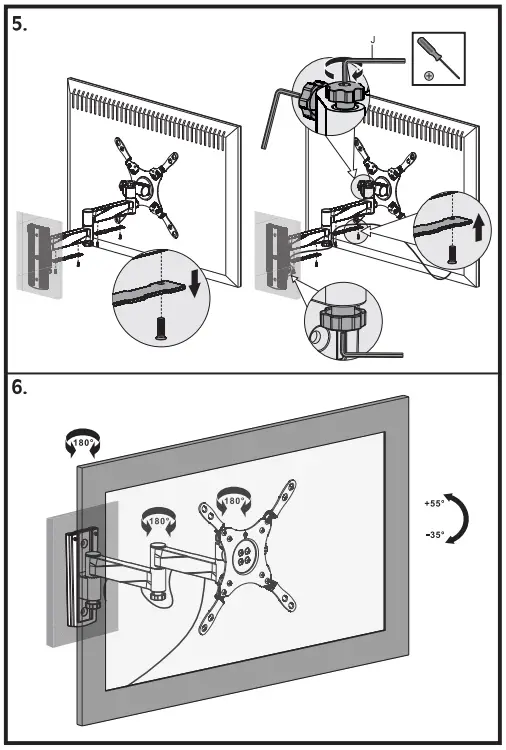 5.

J

6.

180°

180°

180°

+55°

-35°