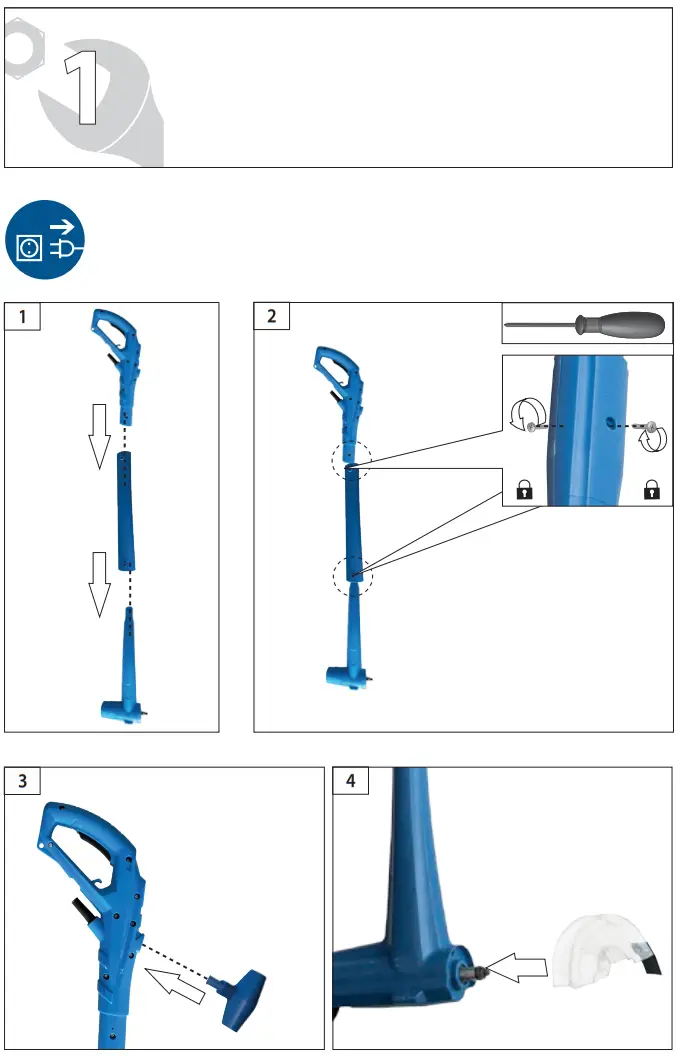 1

1

2

3

4