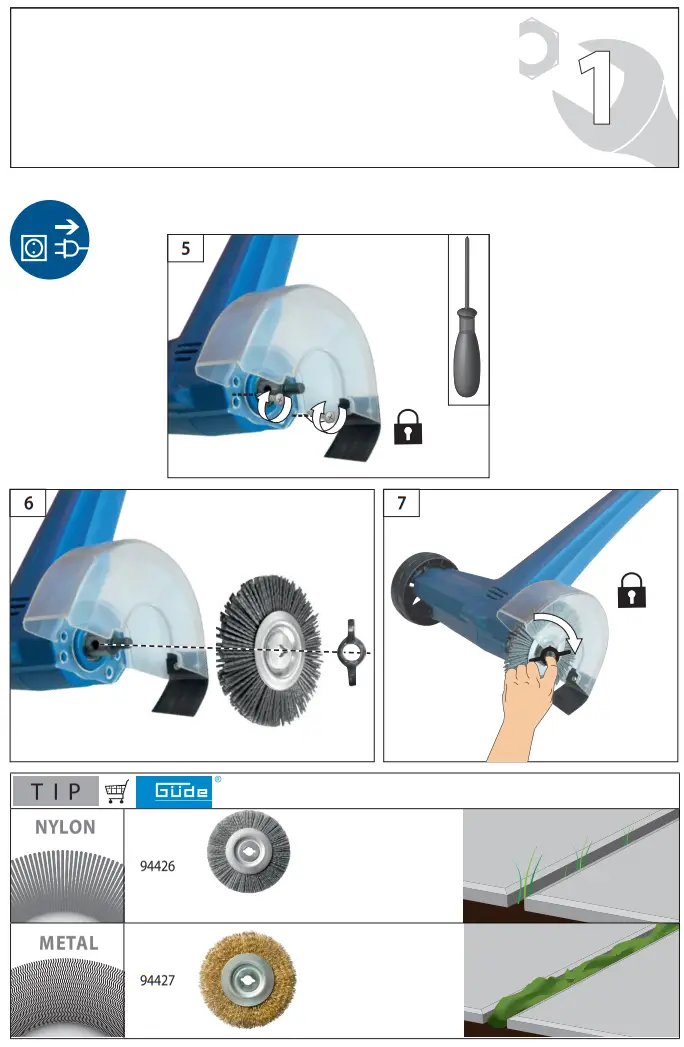 1

5

6

7

TIP GÜDE®

NYLON

94426

METAL

94427