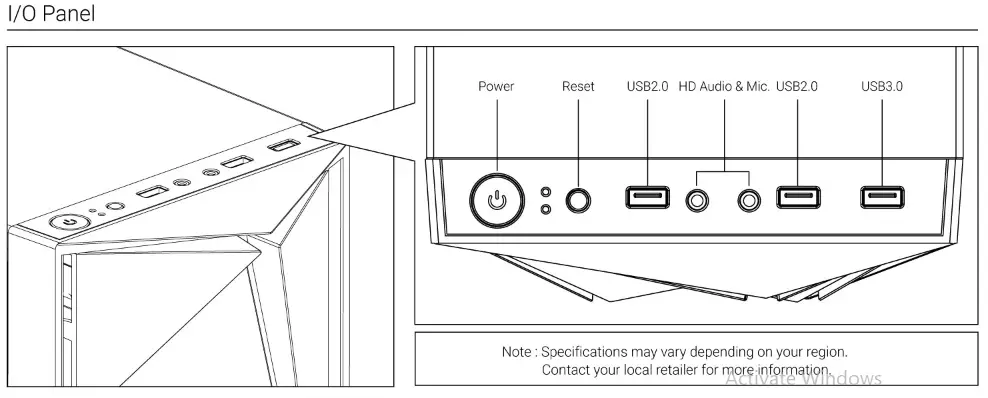 I/O Panel

Power Reset USB2.0 HD Audio & Mic. USB2.0 USB3.0

Note : Specifications may vary depending on your region. Contact your local retailer for more information.

Activate Windows