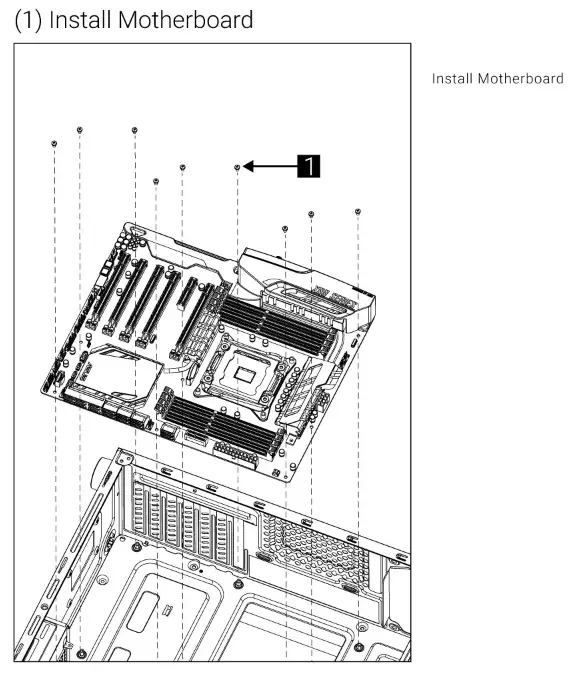 (1) Install Motherboard

1

Install Motherboard