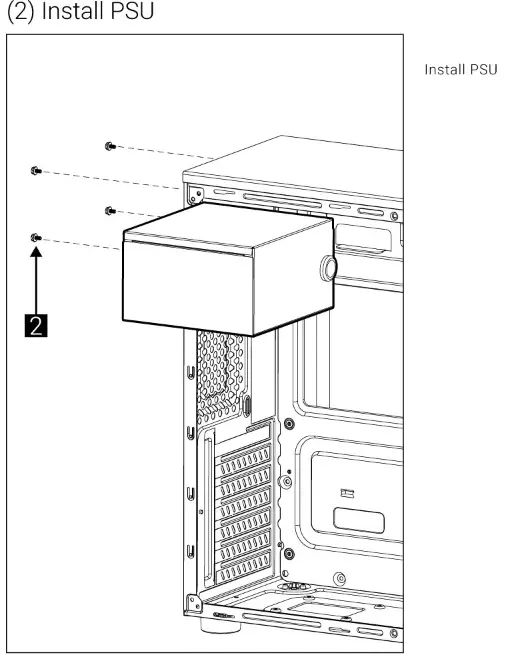 (2) Install PSU

2

Install PSU