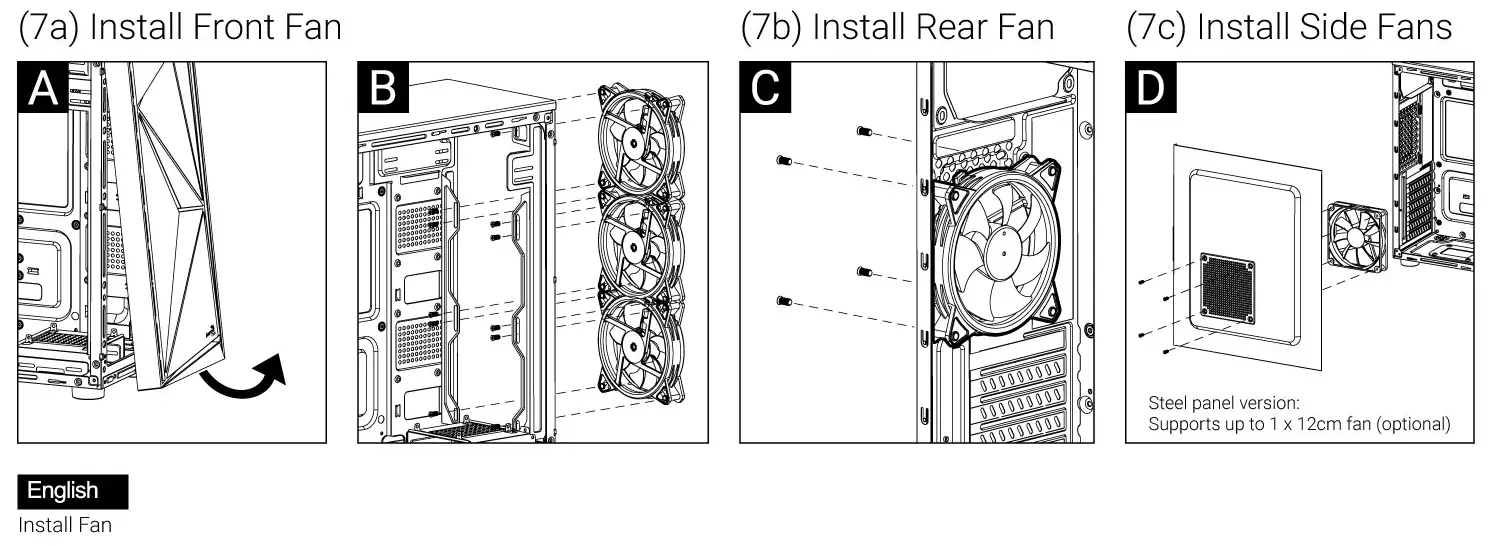 (7a) Install Front Fan

A

B

(7b) Install Rear Fan

C

(7c) Install Side Fans

D

Steel panel version:
Supports up to 1 x 12cm fan (optional)

English

Install Fan