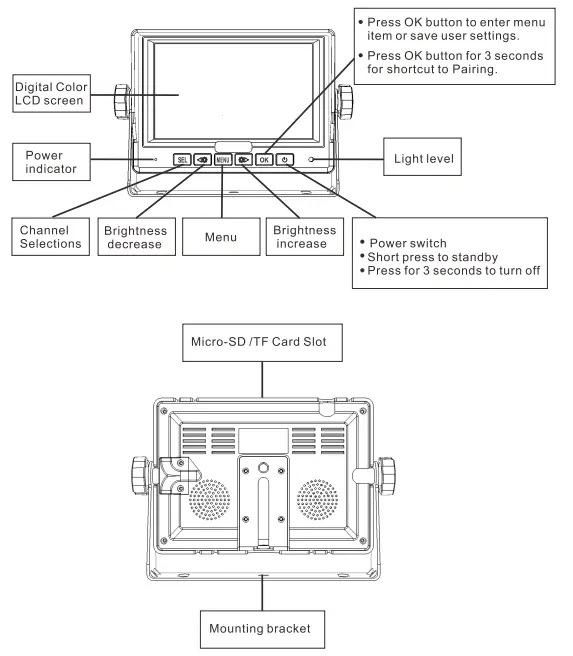 • Press OK button to enter menu item or save user settings.
• Press OK button for 3 seconds for shortcut to Pairing.

Digital Color LCD screen

Power indicator

SEL MENU OK

Light level

Channel Selections

Brightness decrease

Menu

Brightness increase

• Power switch
• Short press to standby
• Press for 3 seconds to turn off

Micro-SD /TF Card Slot

Mounting bracket