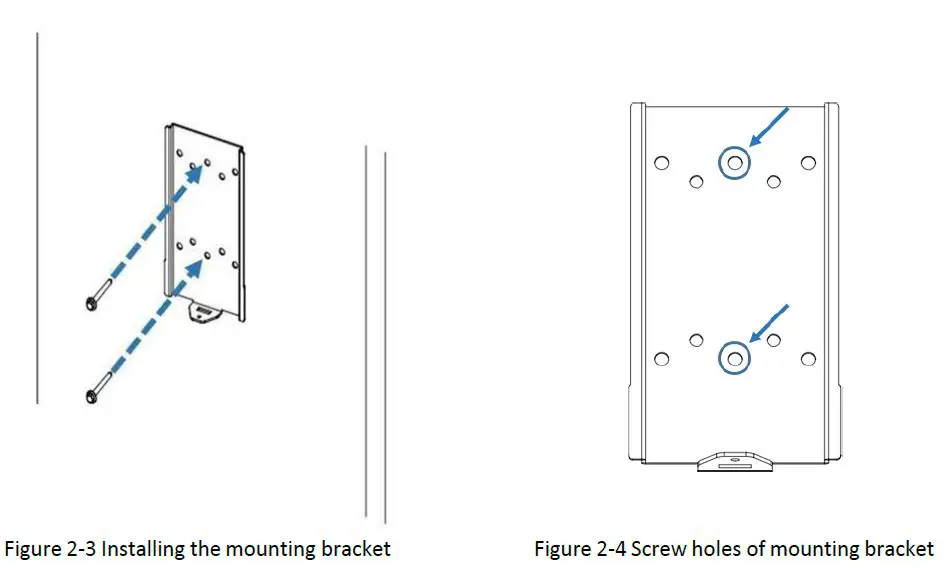 Figure 2-3 Installing the mounting bracket

Figure 2-4 Screw holes of mounting bracket