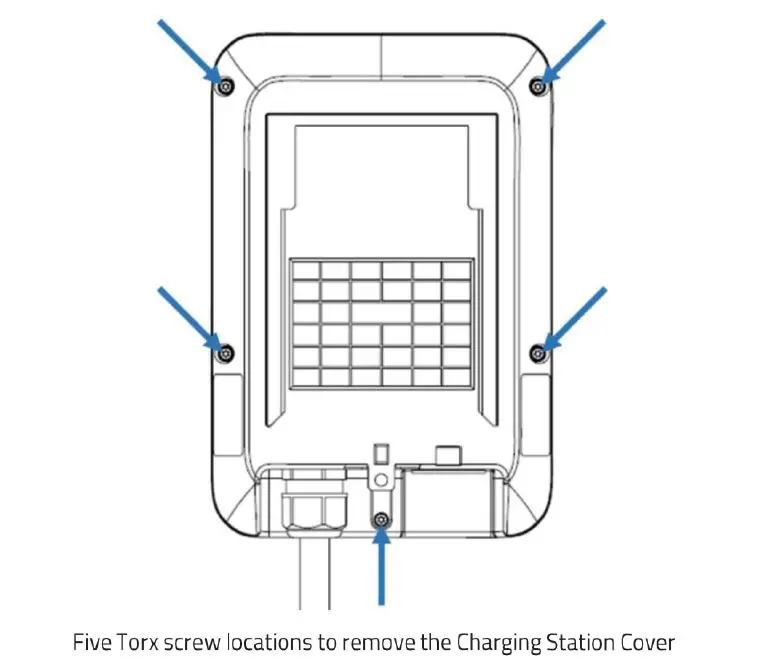 Five Torx screw locations to remove the Charging Station Cover