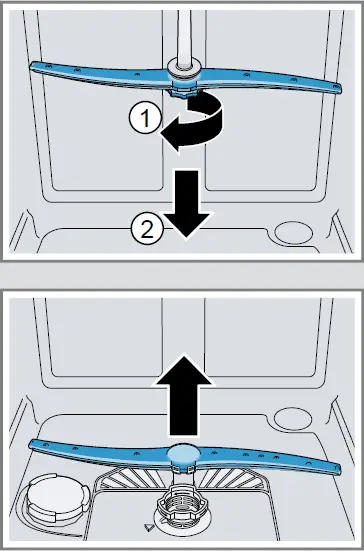 1
2