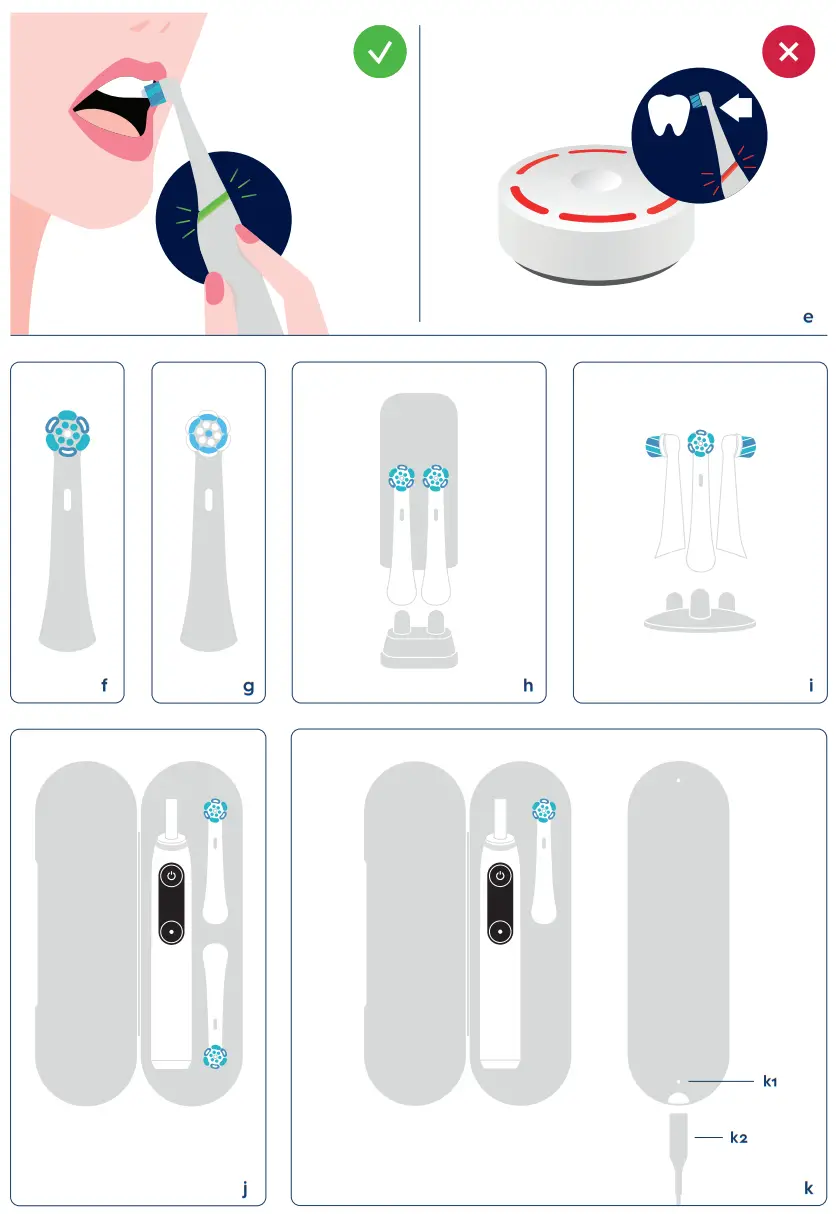 e

f

g

h

i

j

k1

k2

k