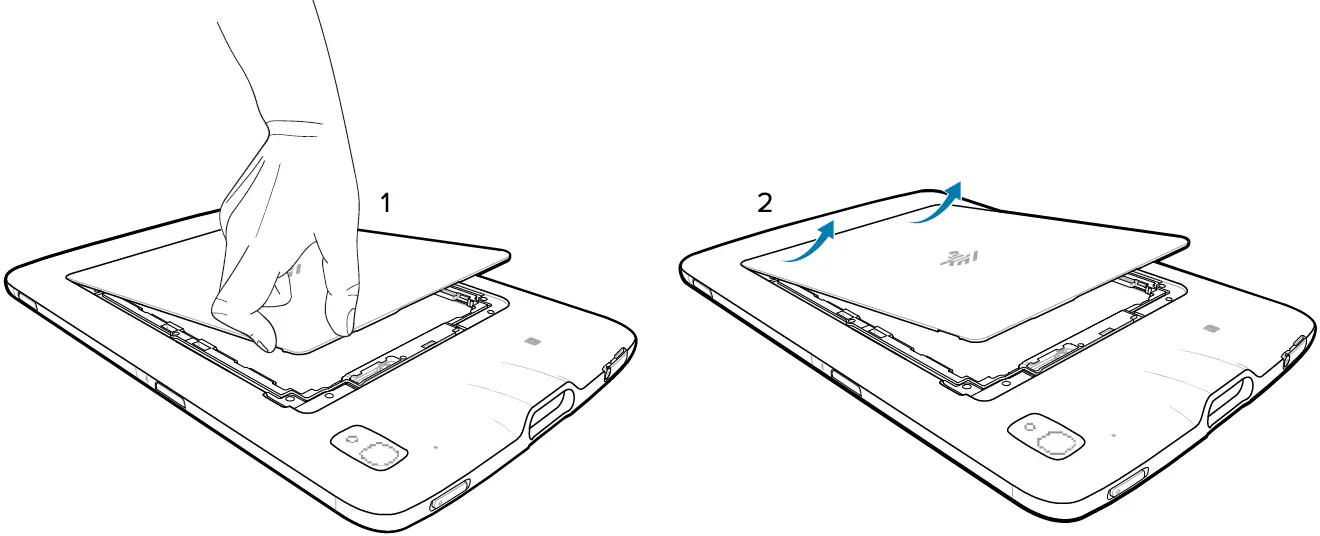 1

2