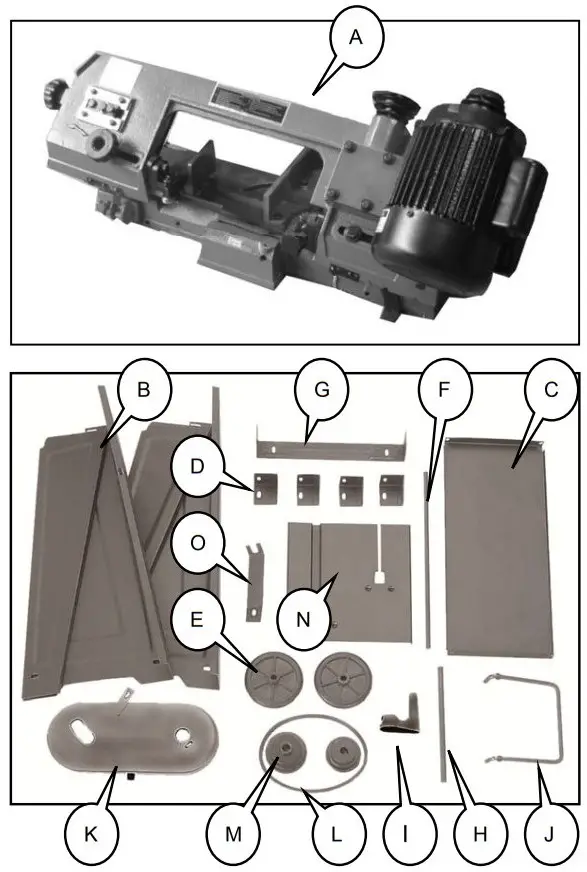 A

B
G
F
C
D
O
N
E
K
M
L
I
H
J