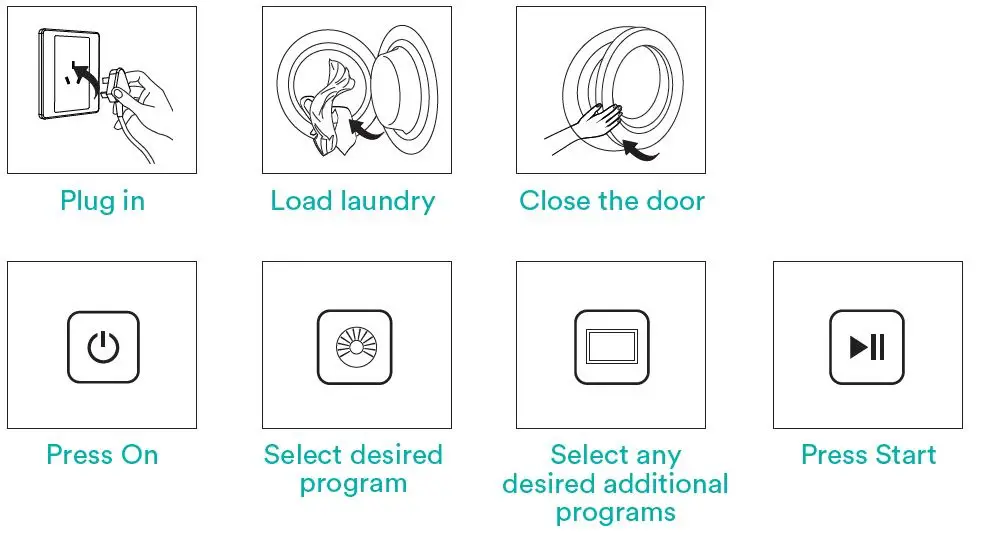 Plug in

Load laundry

Close the door

Press On

Select desired program

Select any desired additional programs

Press Start