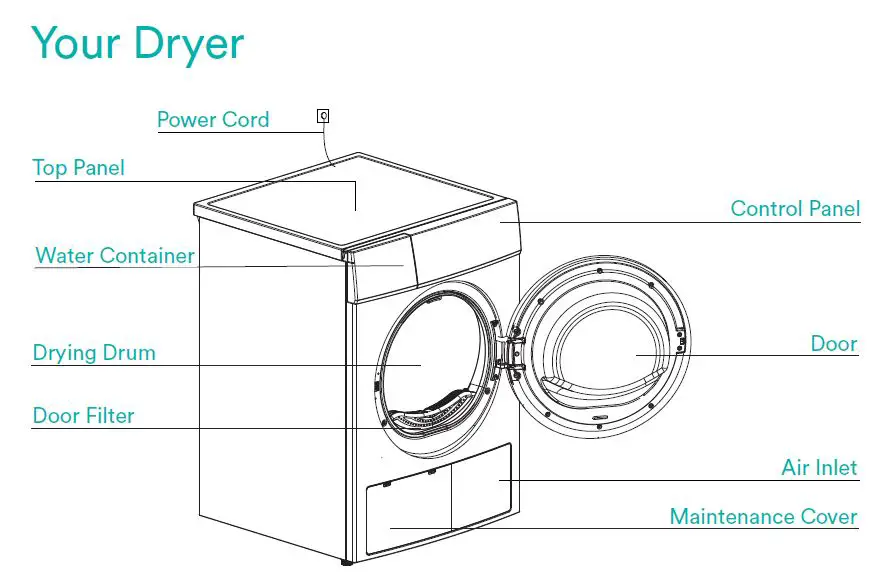 Your Dryer

Power Cord

Top Panel

Water Container

Drying Drum

Door Filter

Control Panel

Door

Air Inlet

Maintenance Cover