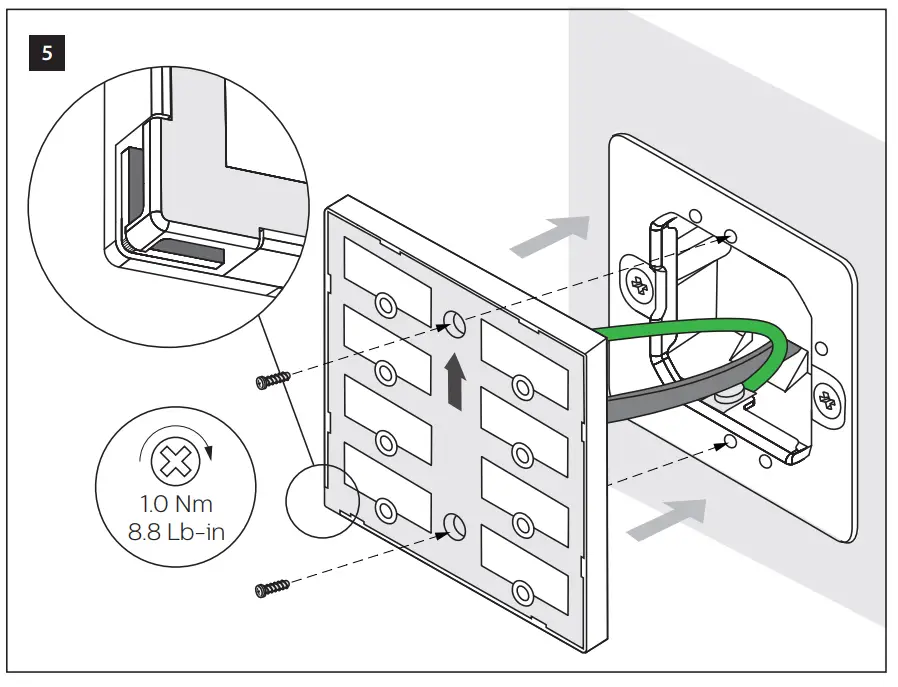 5

1.0 Nm
8.8 Lb-in