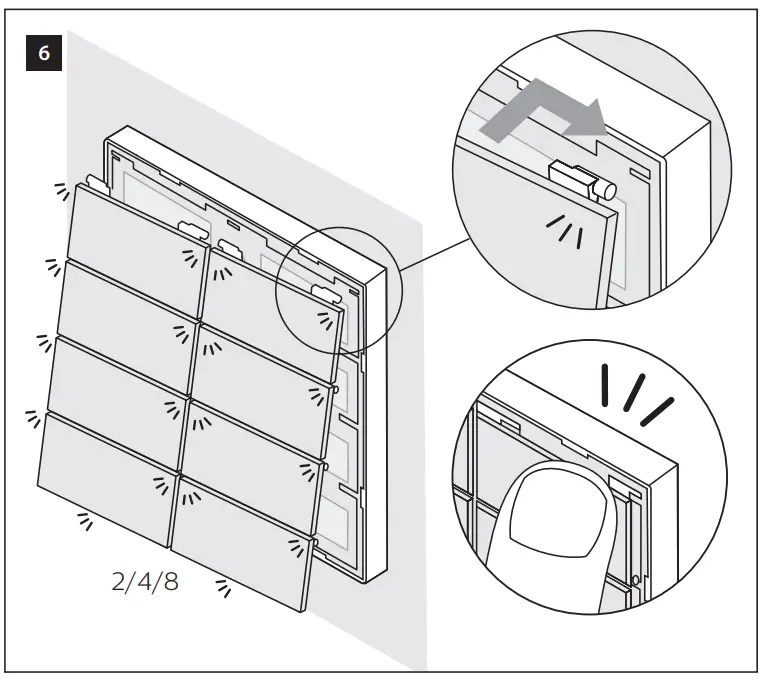 6

2/4/8