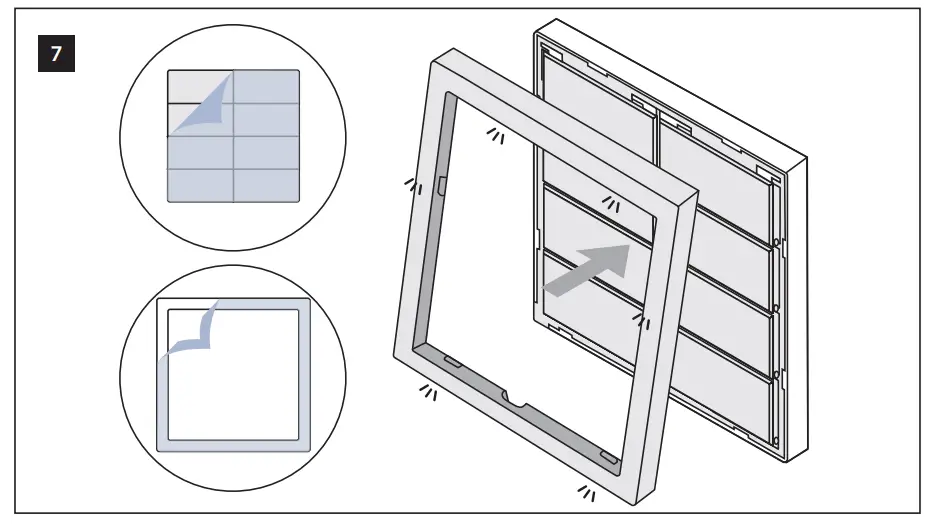 7