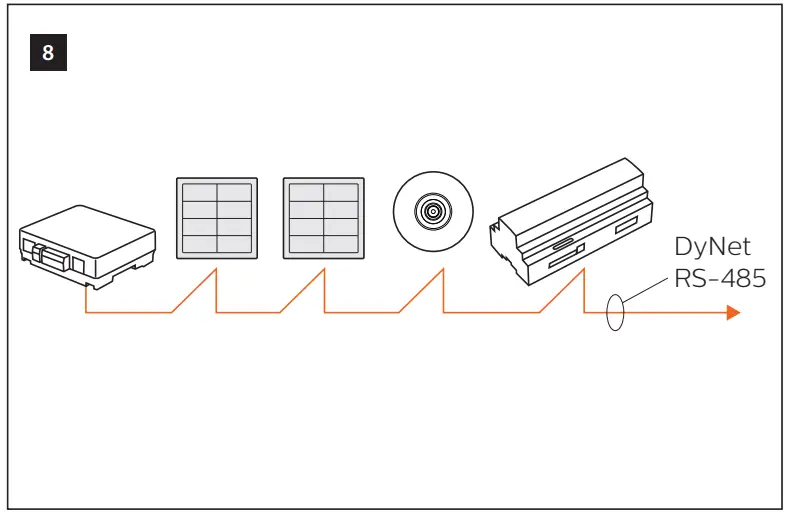 8

DyNet
RS-485