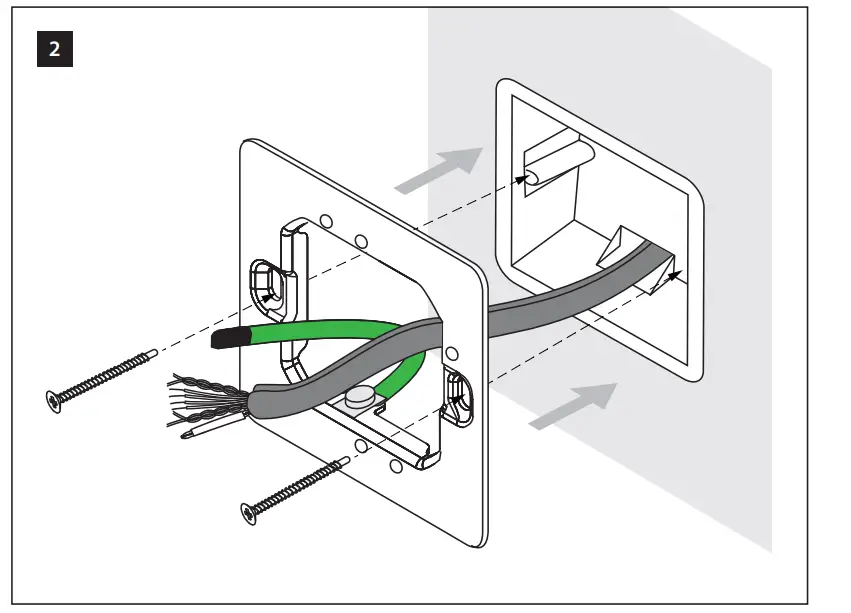 2