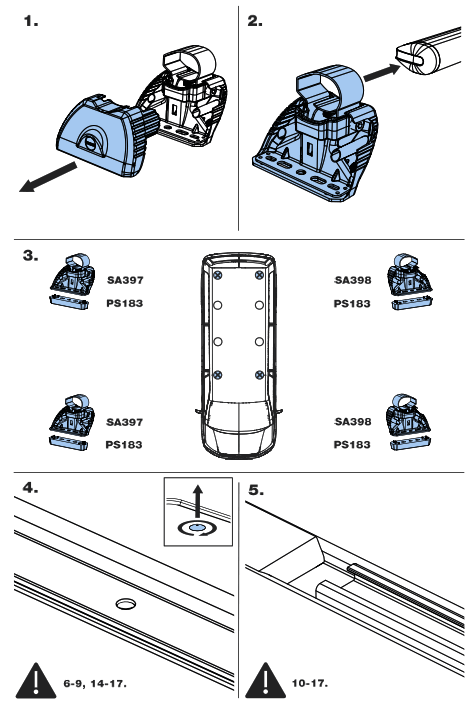 1.

2.

3.

SA397
PS183

SA398
PS183

SA397
PS183

SA398
PS183

4.

6-9, 14-17.

5.

10-17.