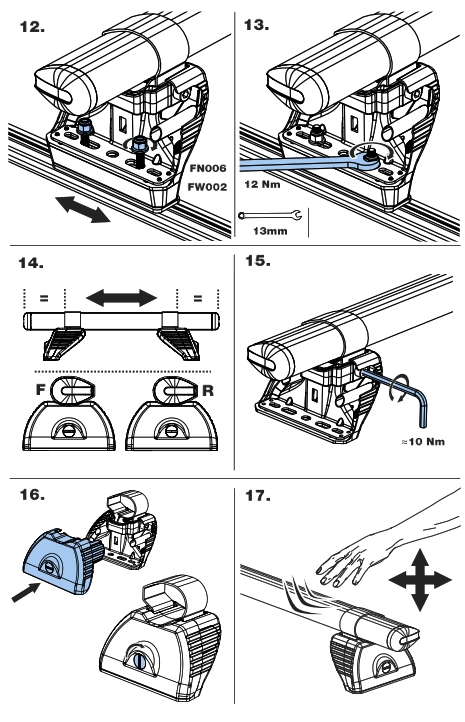 12.

FN006

FW002

13.

12 Nm

13mm

14.

=

=

F

R

15.

≈10 Nm

16.

17.