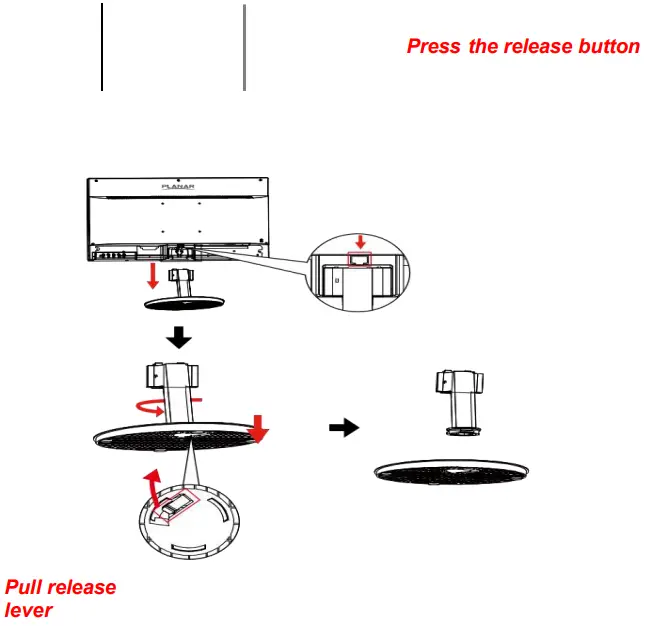 Press the release button

PLANAR

Pull release lever