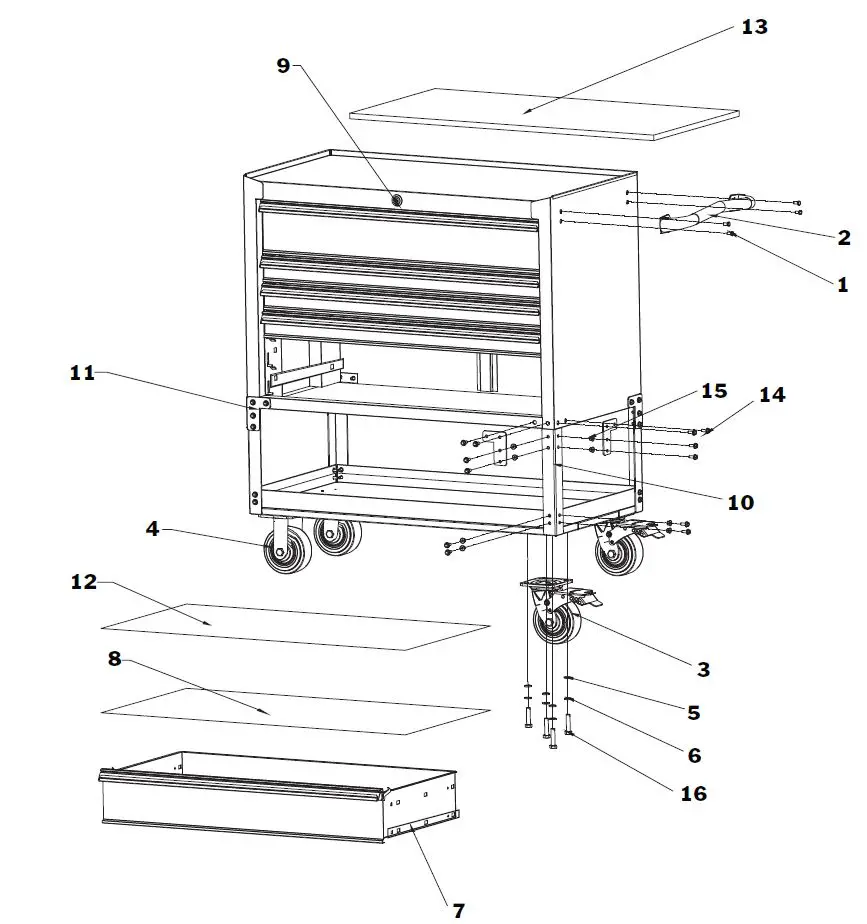 13
9
2
1
11
15
14
10
4
12
3
8
5
6
16
7