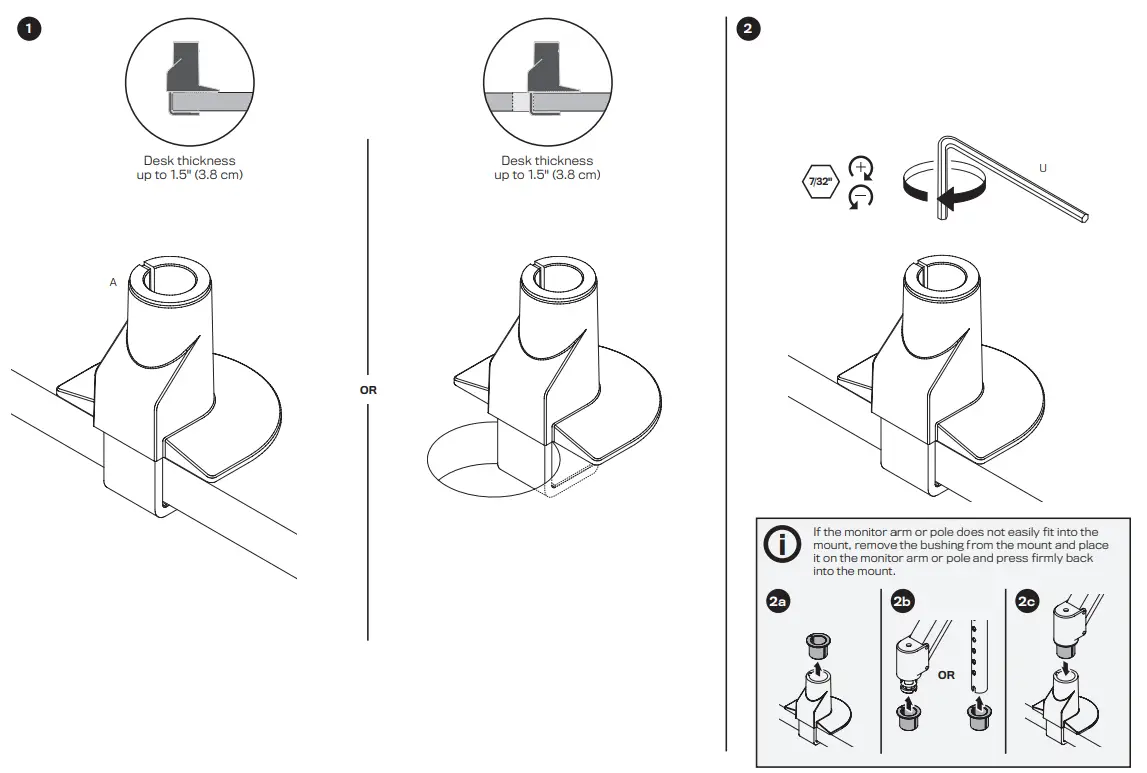 1

Desk thickness up to 1.5" (3.8 cm)

A

OR

Desk thickness up to 1.5" (3.8 cm)

2

7/32"

U

If the monitor arm or pole does not easily fit into the mount, remove the bushing from the mount and place it on the monitor arm or pole and press firmly back into the mount.

2a

2b

OR

2c