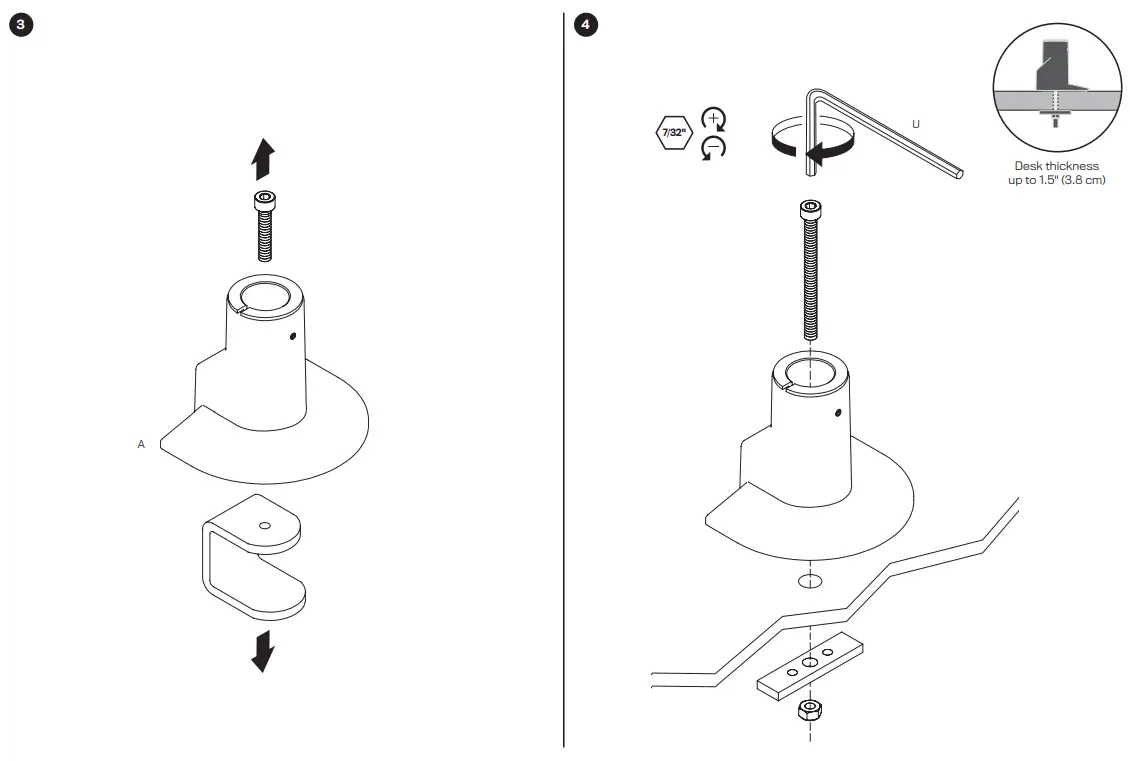 3

A

4

7/32"

U

Desk thickness up to 1.5" (3.8 cm)