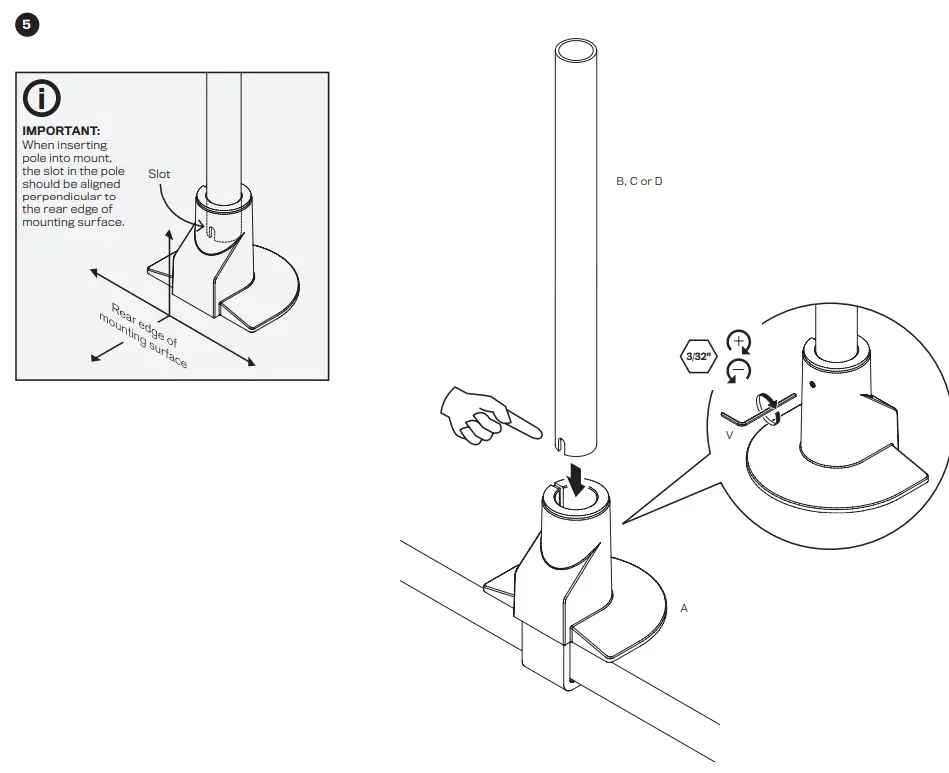 5

IMPORTANT:
When inserting pole into mount, the slot in the pole should be aligned perpendicular to the rear edge of mounting surface.

Slot

Rear edge of mounting surface

B, C or D

3/32"

V

A