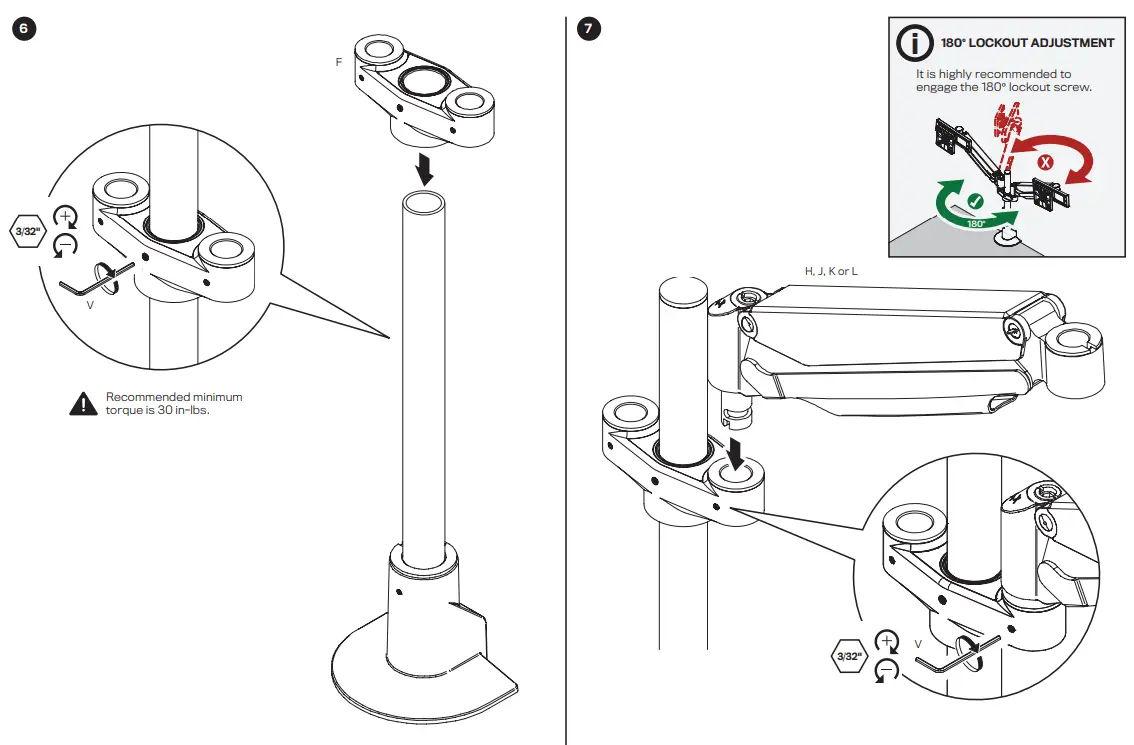 6

F

3/32"

V

Recommended minimum torque is 30 in-lbs.

7

180° LOCKOUT ADJUSTMENT

It is highly recommended to engage the 180° lockout screw.

180°

H, J, K or L

3/32"

V