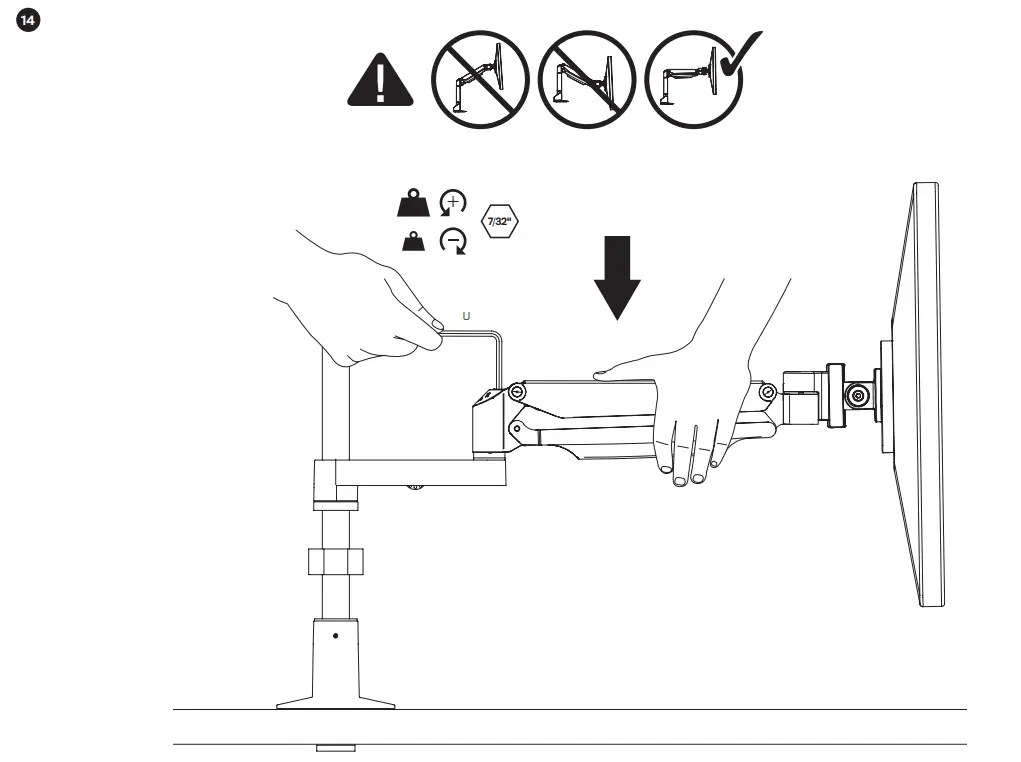 14

7/32"

U