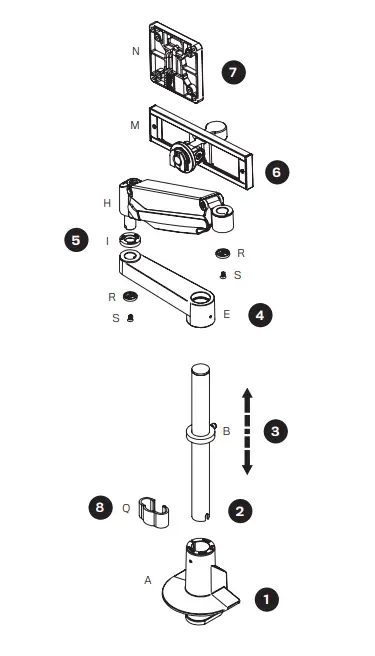 N
7
M
6
H
5
I
R
S
R
S
E
4
B
3
8
Q
2
A
1