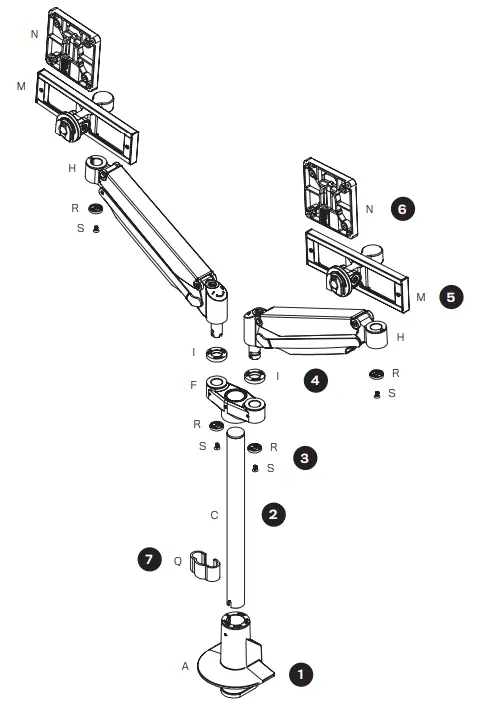 N
M
H
R
S
N 6
M 5
H
I
I 4
R
S
F
R
S
R 3
S
C 2
7 Q
A 1