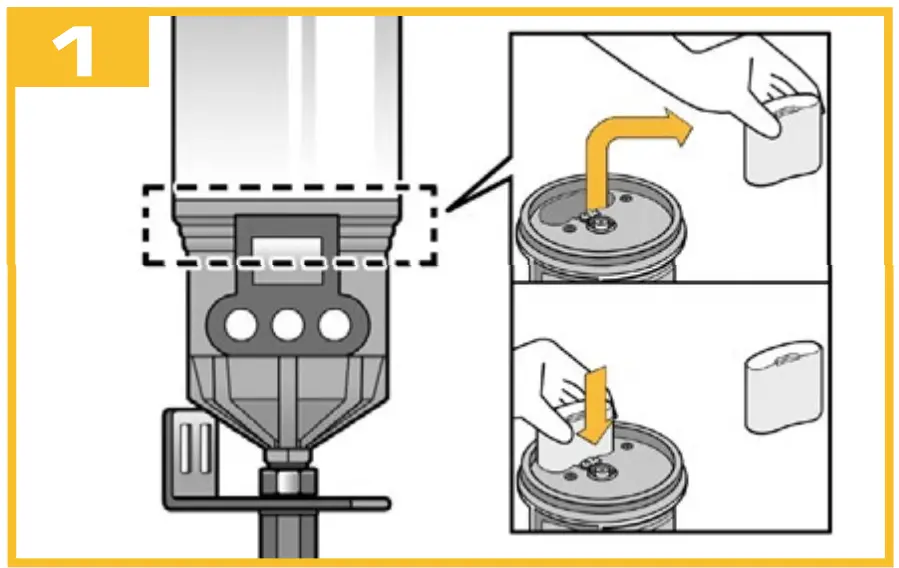 1