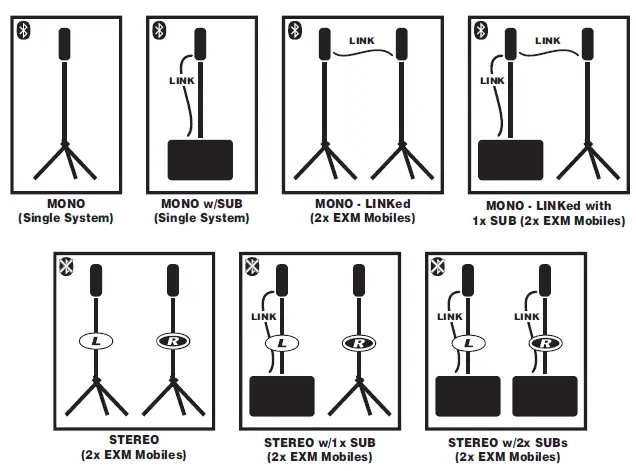 MONO
(Single System)

LINK

MONO w/SUB
(Single System)

LINK

MONO - LINKed
(2x EXM Mobiles)

LINK

LINK

MONO - LINKed with
1x SUB (2x EXM Mobiles)

L

R

STEREO
(2x EXM Mobiles)

LINK

L

R

STEREO w/1x SUB
(2x EXM Mobiles)

LINK

LINK

L

R

STEREO w/2x SUBs
(2x EXM Mobiles)