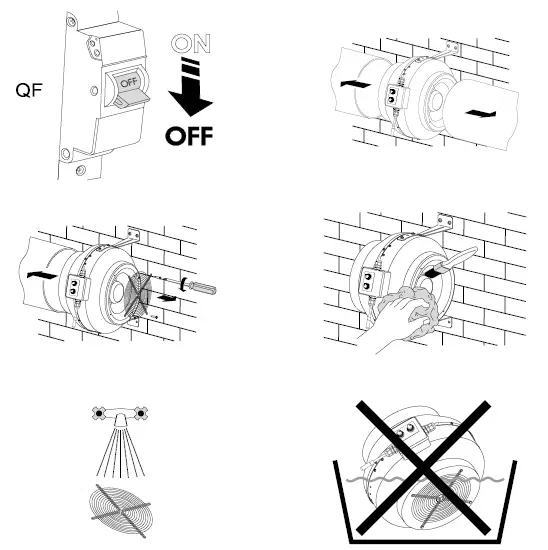 QF

OFF

ON

OFF