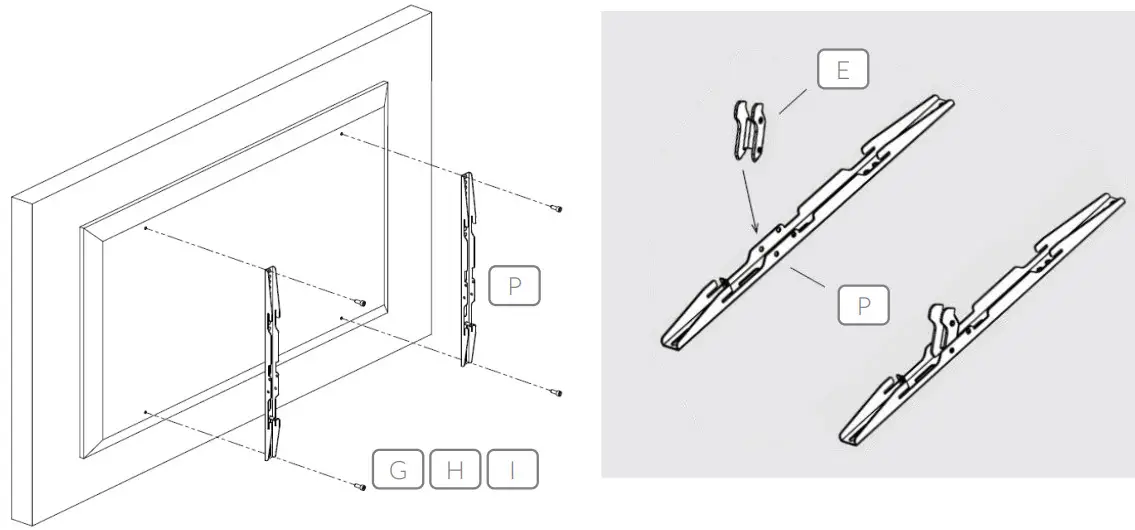 P

G H I

E

P