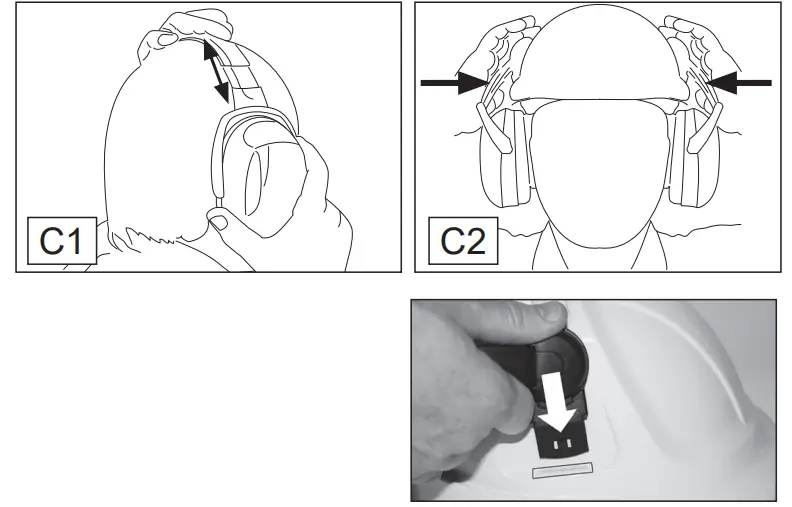 C1

C2