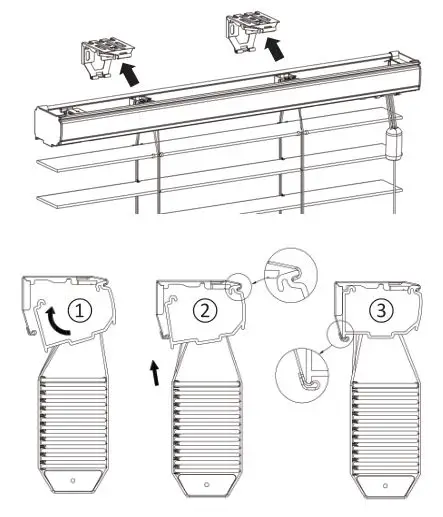 1

2

3