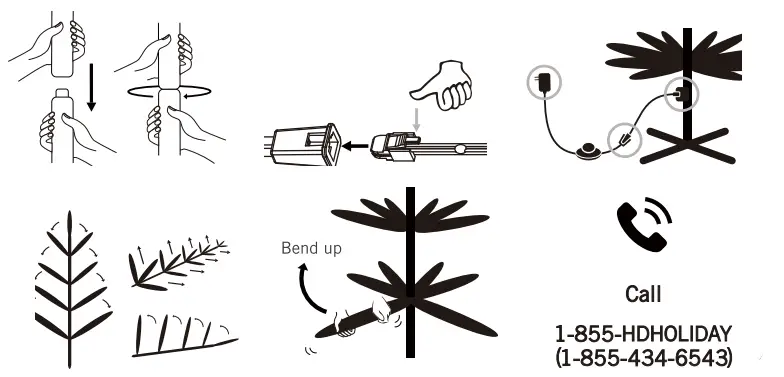 Bend up

Call

1-855-HDHOLIDAY
(1-855-434-6543)