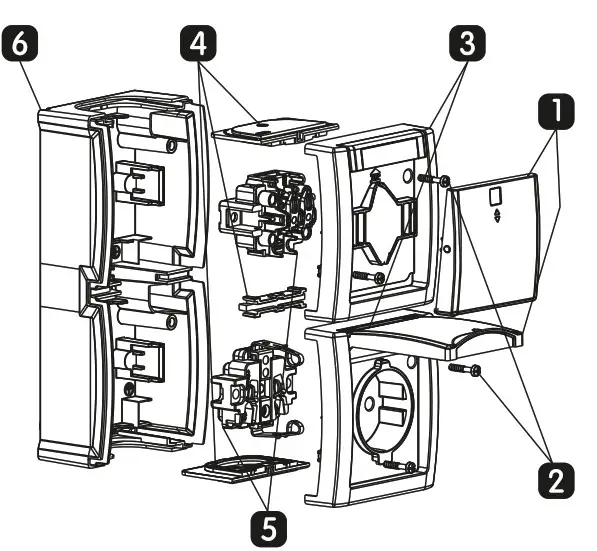 6
4
3
1
2
5