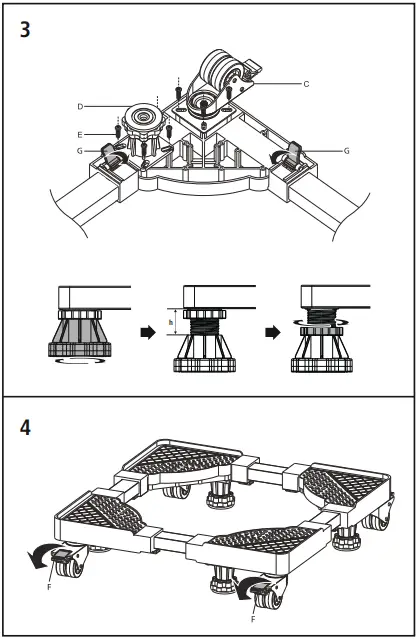 3

C

D

E

G

G

h

4

F

F