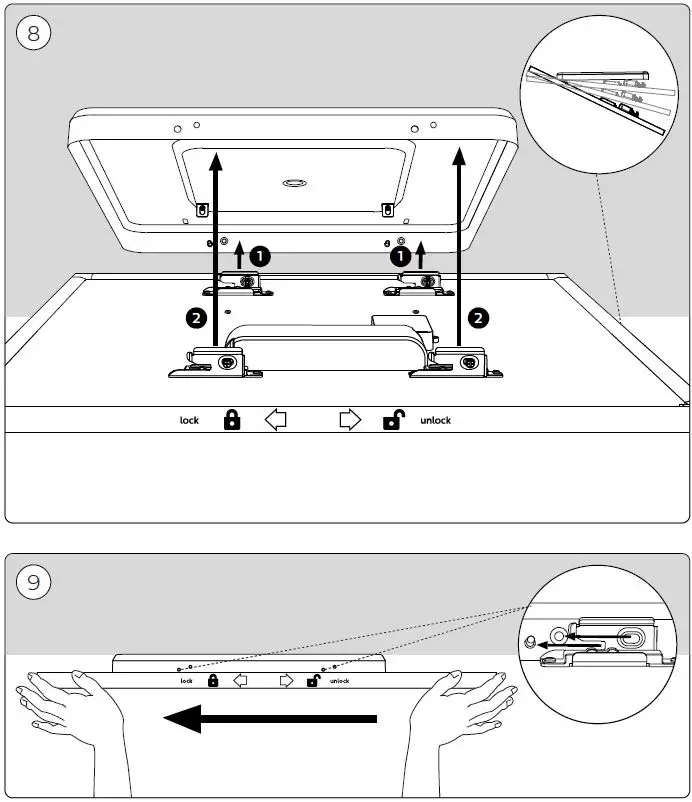 8

1 1

2 2

lock unlock

9

lock unlock