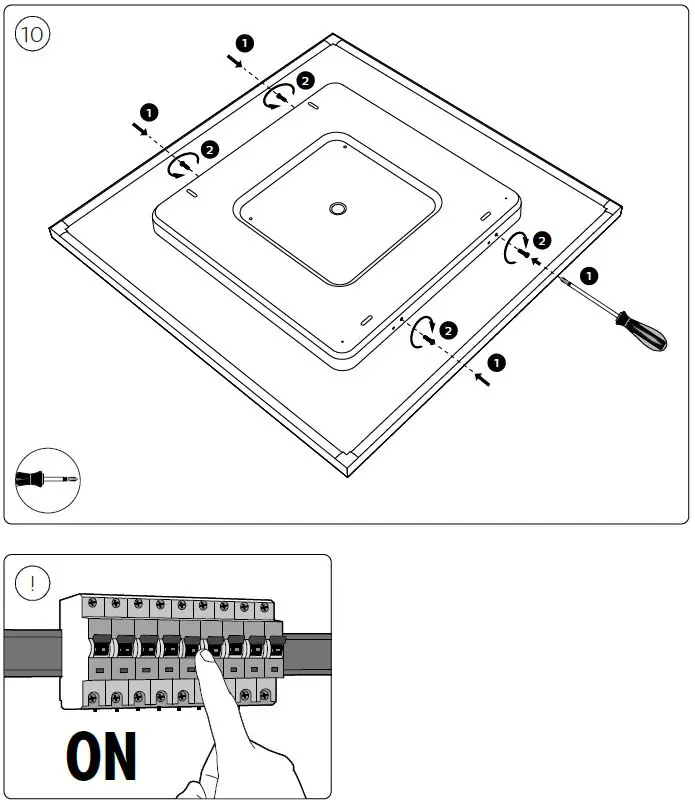 10

1
2
1
2
2
1
2
1

!

ON