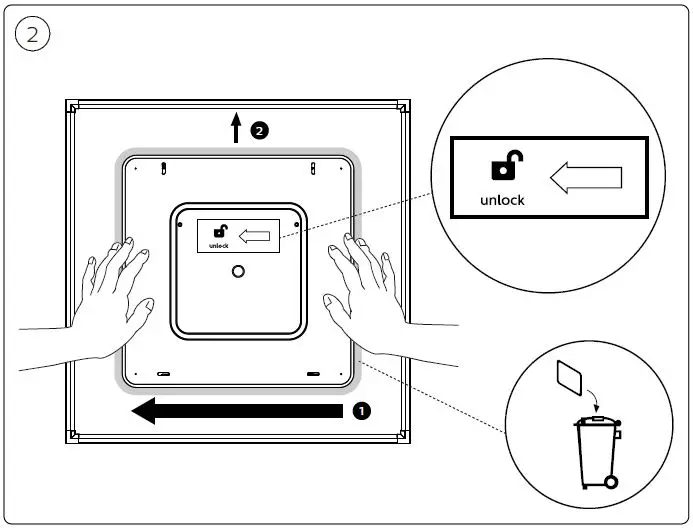 2

2

unlock

unlock

1