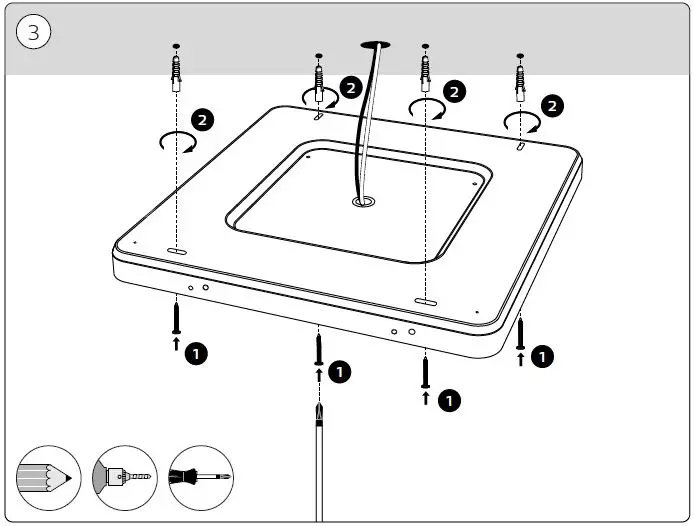 3

2

2

2

2

1

1

1

1